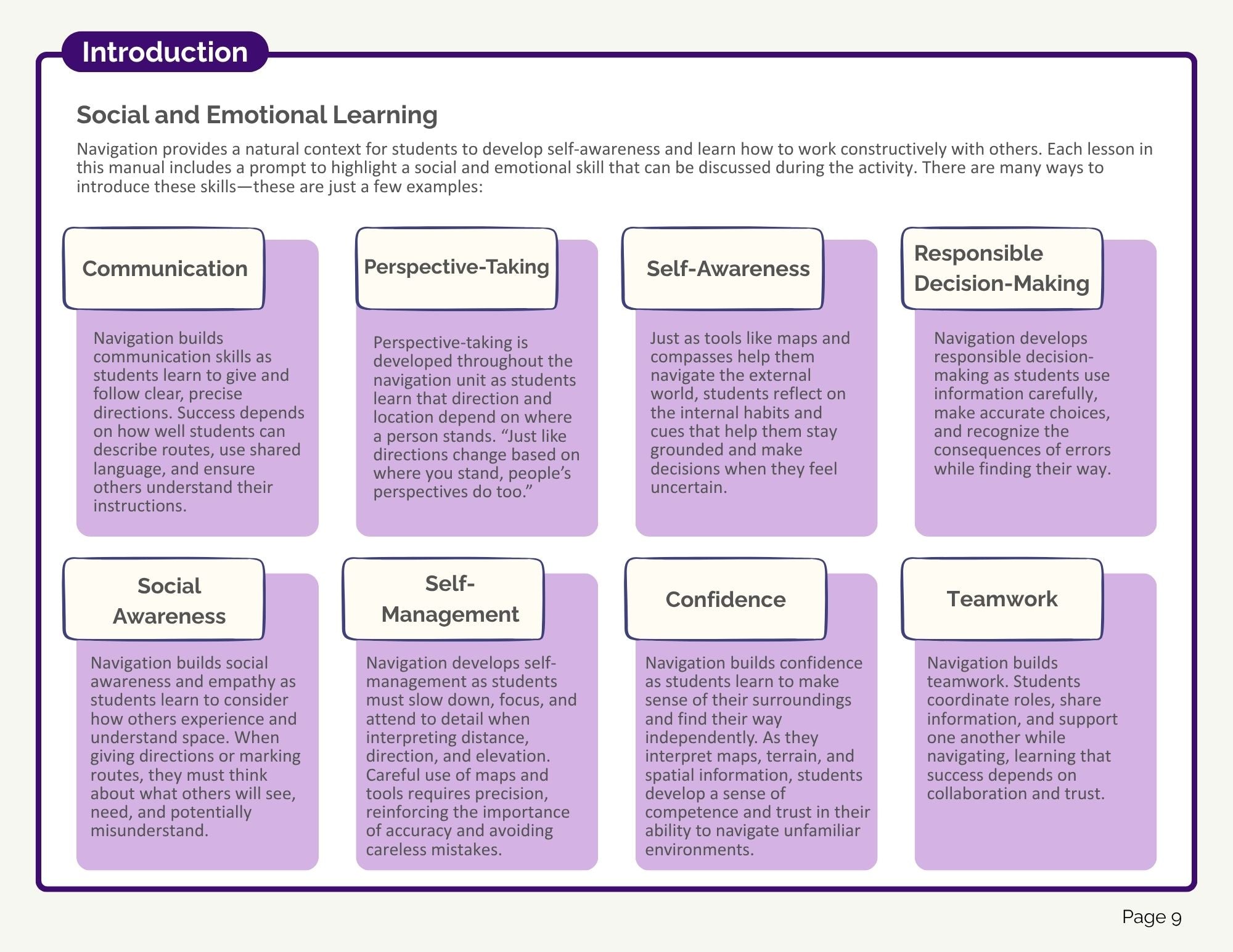 Introduction

Social and Emotional Learning

Navigation provides a natural context for students to develop self-awareness and learn how to work constructively with others. Each lesson in this manual includes a prompt to highlight a social and emotional skill that can be discussed during the activity. There are many ways to introduce these skills—these are just a few examples:

Communication

Navigation builds communication skills as students learn to give and follow clear, precise directions. Success depends on how well students can describe routes, use shared language, and ensure others understand their instructions.

Perspective-Taking

Perspective-taking is developed throughout the navigation unit as students learn that direction and location depend on where a person stands. "Just like directions change based on where you stand, people's perspectives do too."

Self-Awareness

Just as tools like maps and compasses help them navigate the external world, students reflect on the internal habits and cues that help them stay grounded and make decisions when they feel uncertain.

Responsible Decision-Making

Navigation develops responsible decision-making as students use information carefully, make accurate choices, and recognize the consequences of errors while finding their way.

Social Awareness

Navigation builds social awareness and empathy as students learn to consider how others experience and understand space. When giving directions or marking routes, they must think about what others will see, need, and potentially misunderstand.

Self-Management

Navigation develops self-management as students must slow down, focus, and attend to detail when interpreting distance, direction, and elevation. Careful use of maps and tools requires precision, reinforcing the importance of accuracy and avoiding careless mistakes.

Confidence

Navigation builds confidence as students learn to make sense of their surroundings and find their way independently. As they interpret maps, terrain, and spatial information, students develop a sense of competence and trust in their ability to navigate unfamiliar environments.

Teamwork

Navigation builds teamwork. Students coordinate roles, share information, and support one another while navigating, learning that success depends on collaboration and trust.

Page 9